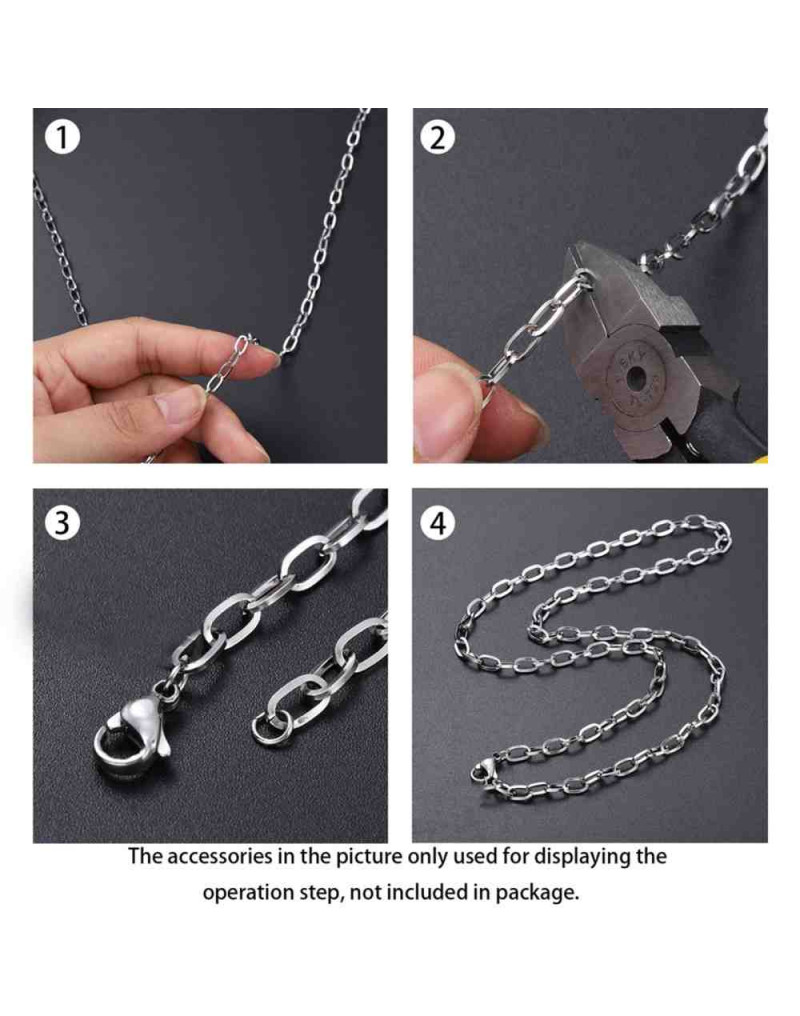 1

2

3

4

The accessories in the picture only used for displaying the operation step, not included in package.