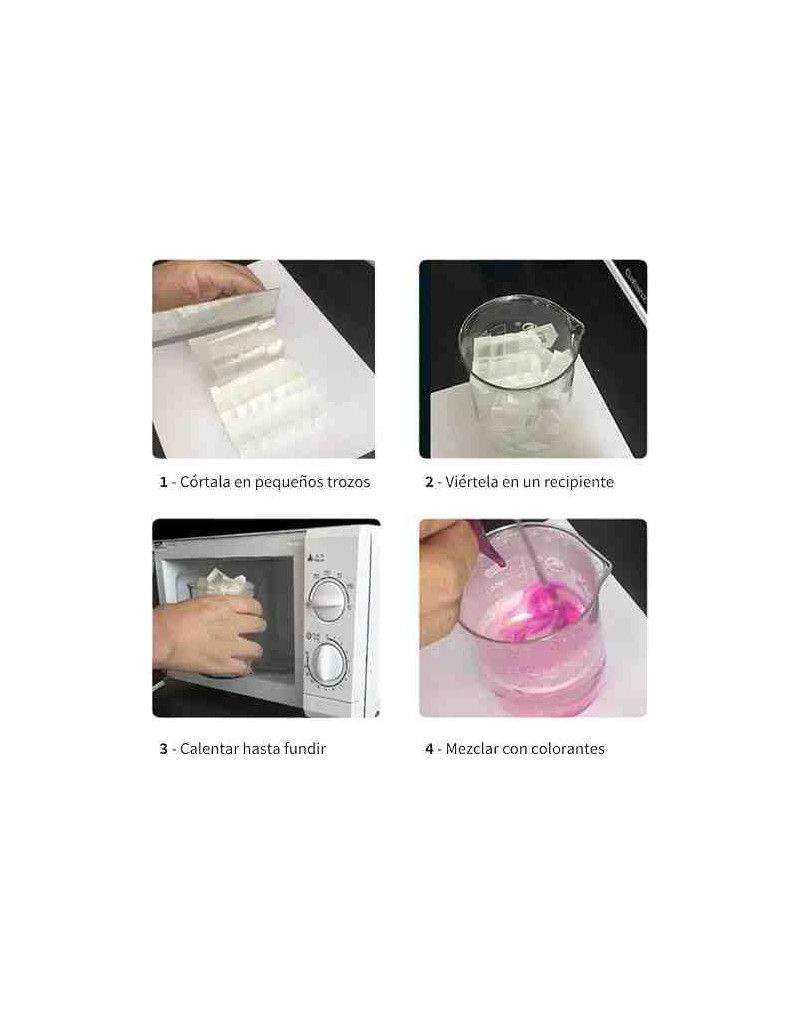 1 - Córtala en pequeños trozos

2 - Viértela en un recipiente

3 - Calentar hasta fundir

4 - Mezclar con colorantes