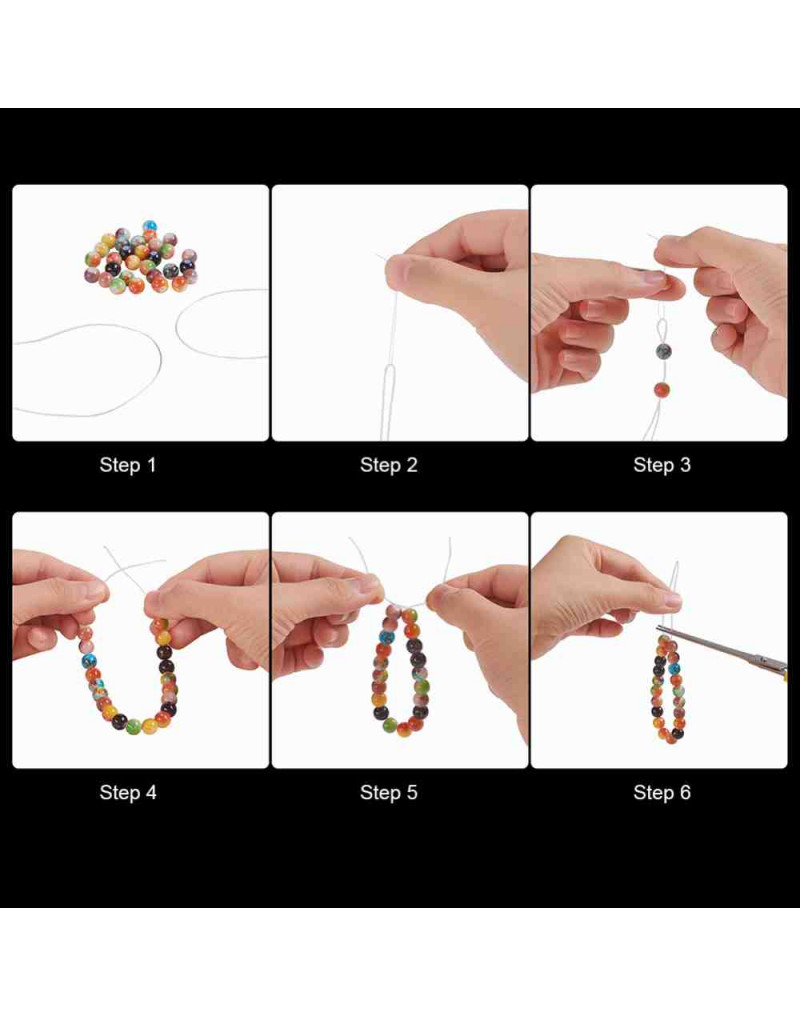 Step 1

Step 2

Step 3

Step 4

Step 5

Step 6