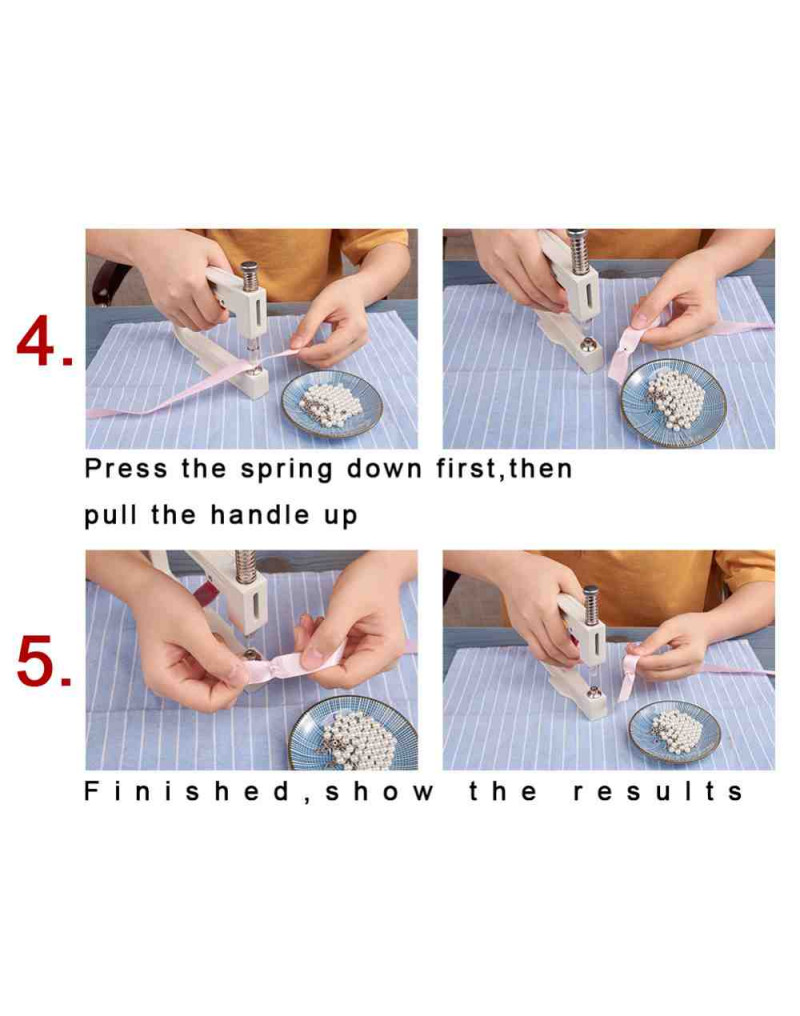 4.

Press the spring down first,then pull the handle up

5.

Finished,show the results