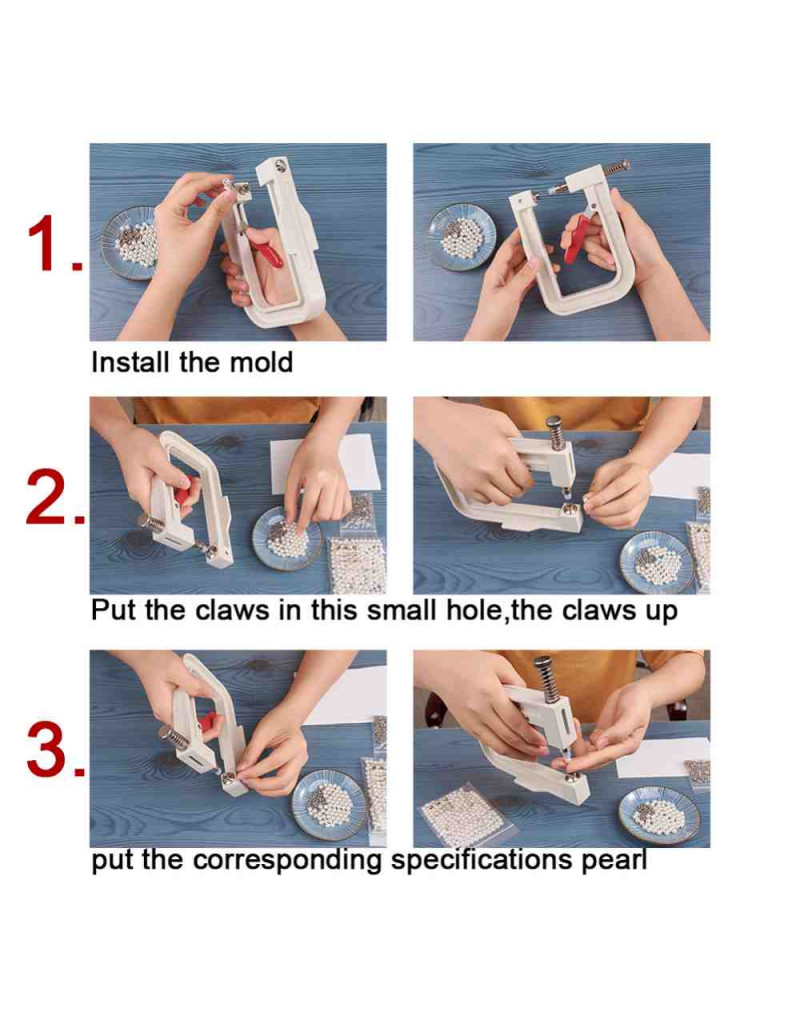 1.

Install the mold

2.

Put the claws in this small hole,the claws up

3.

put the corresponding specifications pearl