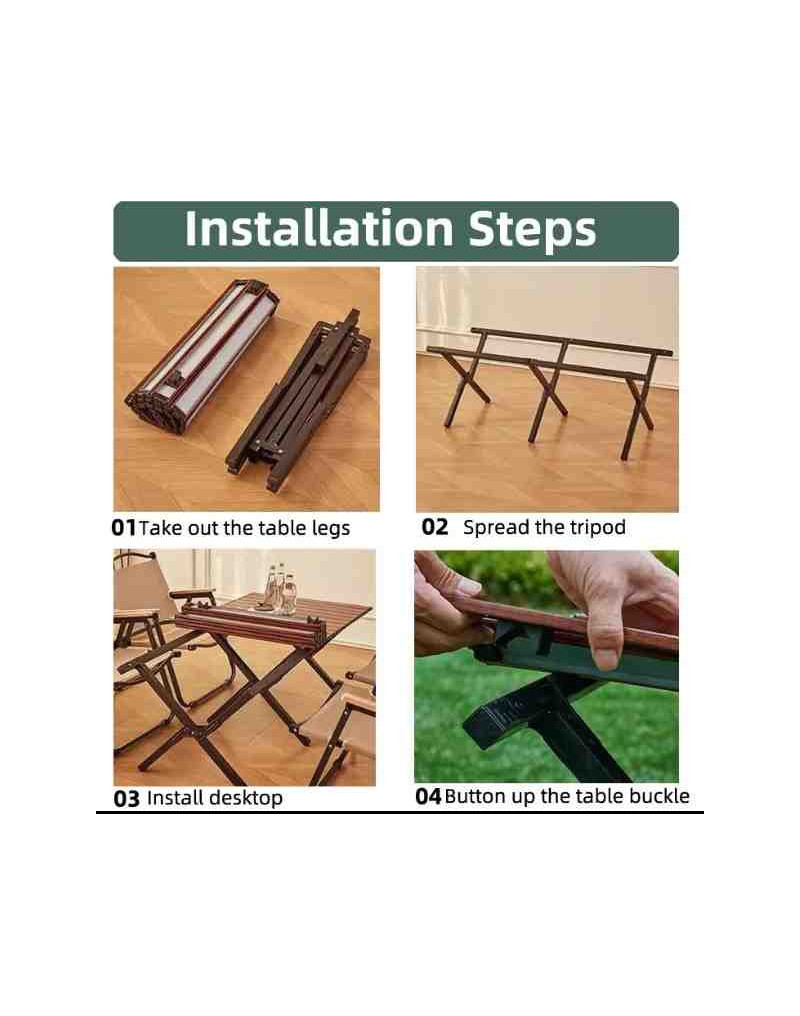 Installation Steps

01 Take out the table legs

02 Spread the tripod

03 Install desktop

04 Button up the table buckle