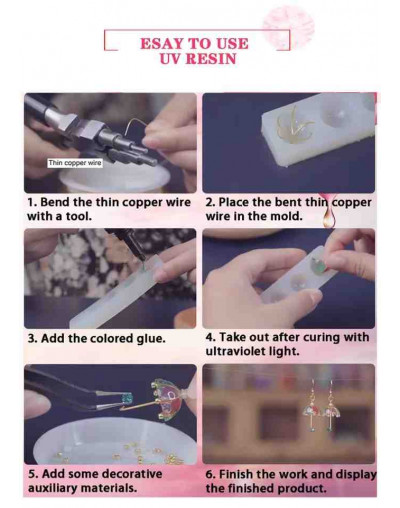 ESAY TO USE
UV RESIN

Thin copper wire

1. Bend the thin copper wire with a tool.

2. Place the bent thin copper wire in the mold.

3. Add the colored glue.

4. Take out after curing with ultraviolet light.

5. Add some decorative auxiliary materials.

6. Finish the work and display the finished product.