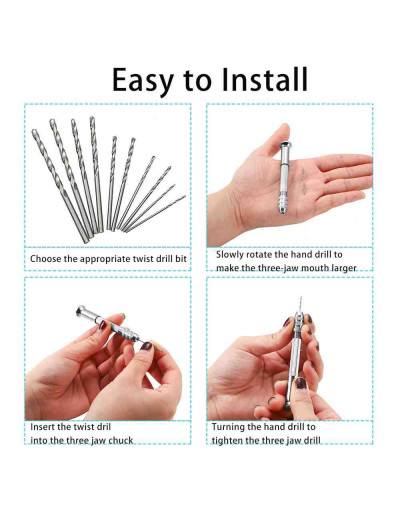 Easy to Install

Choose the appropriate twist drill bit

Slowly rotate the hand drill to make the three-jaw mouth larger

Insert the twist dril into the three jaw chuck

Turning the hand drill to tighten the three jaw drill